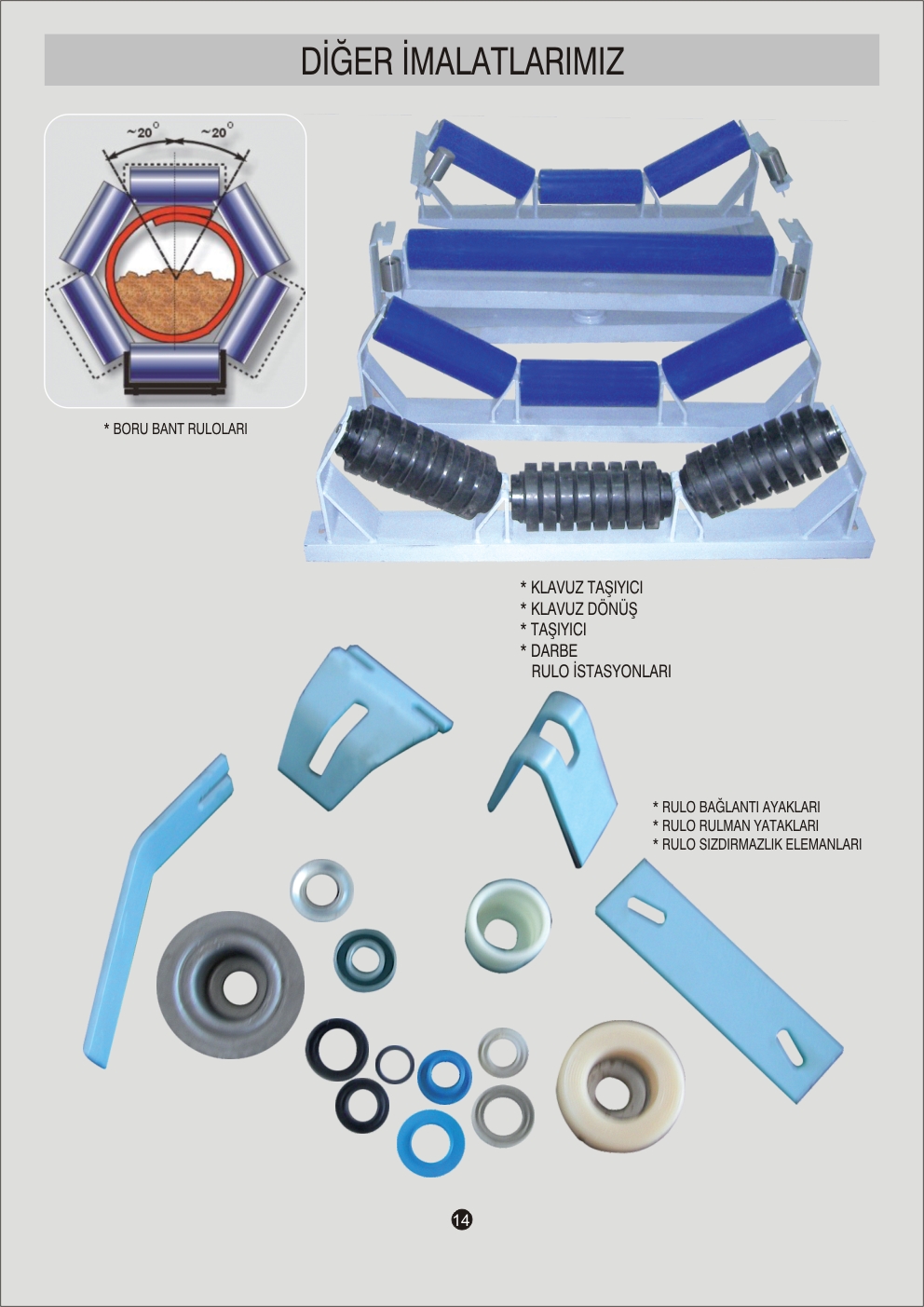 DİĞER İMALATLARIMIZ

~20° ~20°

* BORU BANT RULOLARI

* KLAVUZ TAŞIYICI
* KLAVUZ DÖNÜŞ
* TAŞIYICI
* DARBE
RULO İSTASYONLARI

* RULO BAĞLANTI AYAKLARI
* RULO RULMAN YATAKLARI
* RULO SIZDIRMAZLIK ELEMANLARI

14